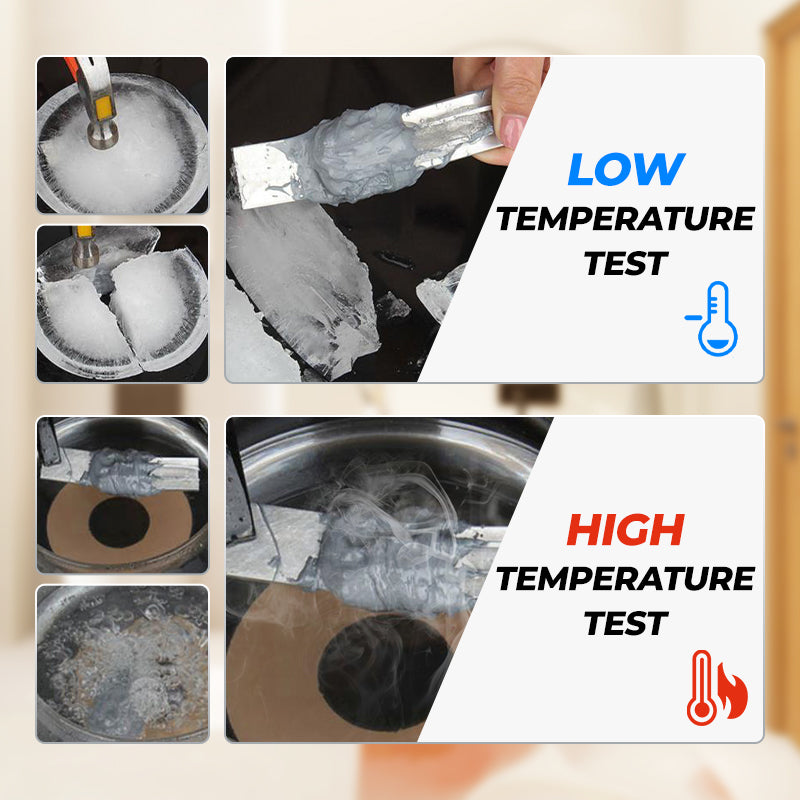 LOW
TEMPERATURE
TEST

HIGH
TEMPERATURE
TEST