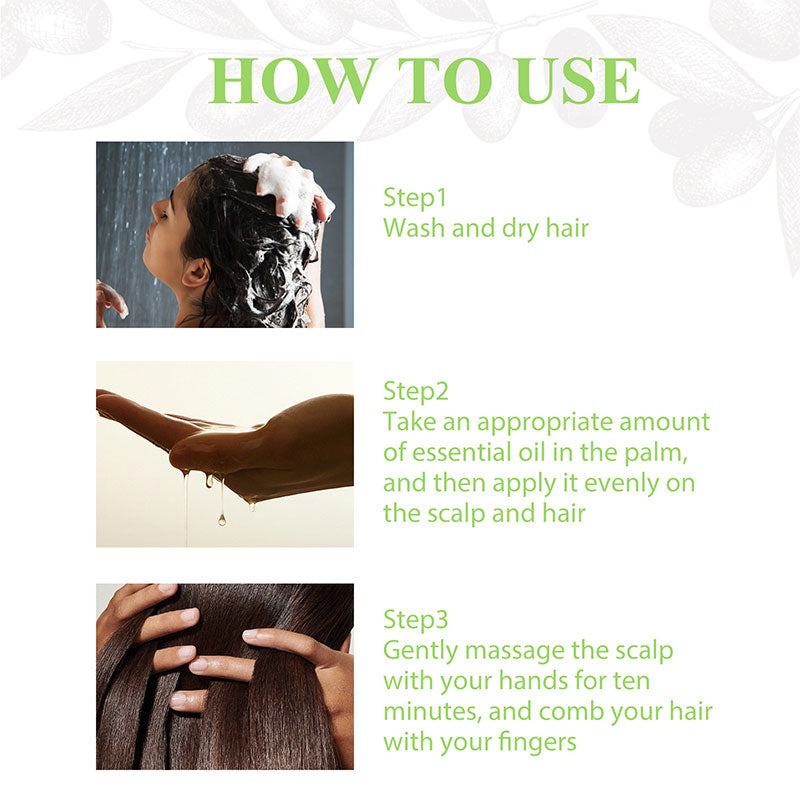 HOW TO USE

Step1
Wash and dry hair

Step2
Take an appropriate amount of essential oil in the palm, and then apply it evenly on the scalp and hair

Step3
Gently massage the scalp with your hands for ten minutes, and comb your hair with your fingers