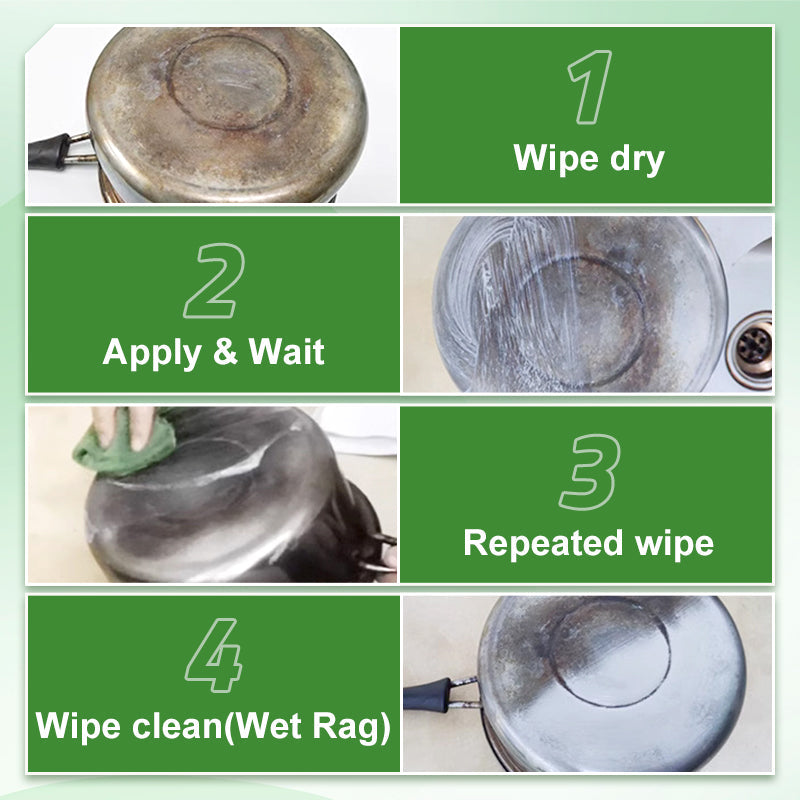 1
Wipe dry

2
Apply & Wait

3
Repeated wipe

4
Wipe clean(Wet Rag)