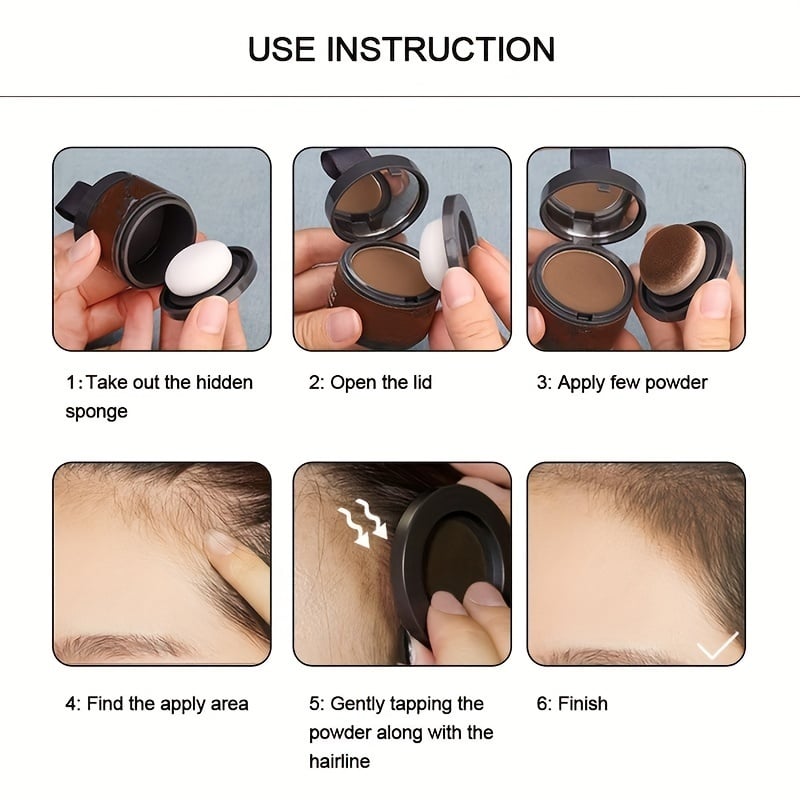 USE INSTRUCTION

1: Take out the hidden sponge

2: Open the lid

3: Apply few powder

4: Find the apply area

5: Gently tapping the powder along with the hairline

6: Finish