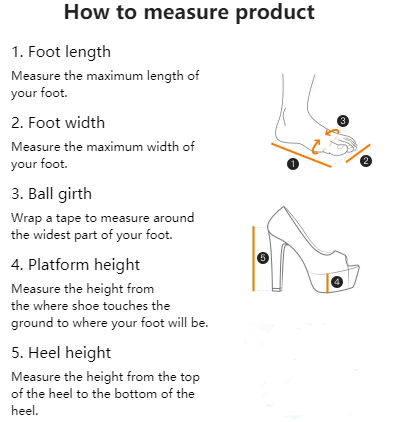 How to measure product

1. Foot length

Measure the maximum length of your foot.

2. Foot width

Measure the maximum width of your foot.

3. Ball girth

Wrap a tape to measure around the widest part of your foot.

4. Platform height

Measure the height from the where shoe touches the ground to where your foot will be.

5. Heel height

Measure the height from the top of the heel to the bottom of the heel.

3
1
2
5
4